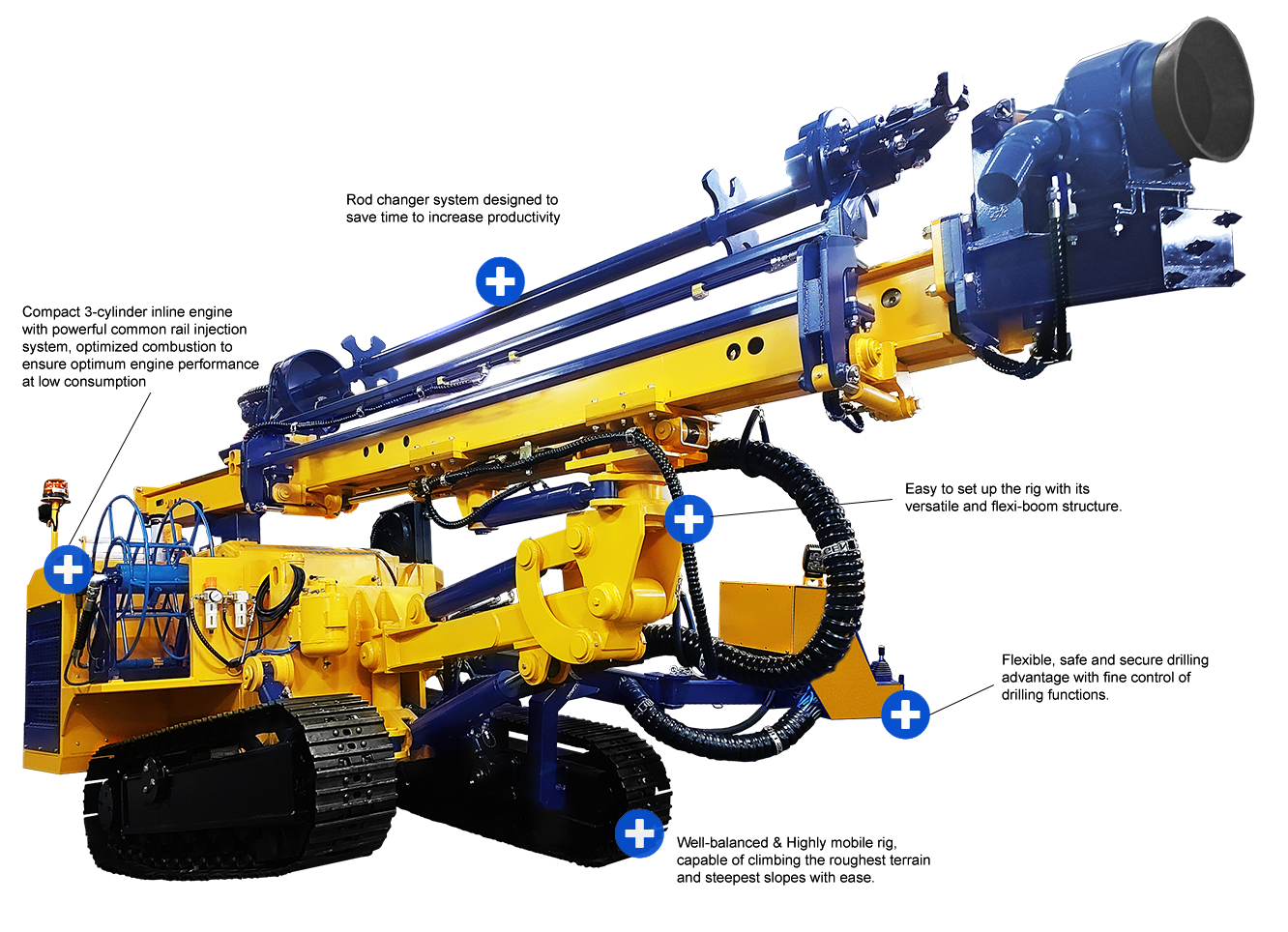 Rod changer system designed to save time to increase productivity

Compact 3-cylinder inline engine with powerful common rail injection system, optimized combustion to ensure optimum engine performance at low consumption

Easy to set up the rig with its versatile and flexi-boom structure.

Flexible, safe and secure drilling advantage with fine control of drilling functions.

Well-balanced & Highly mobile rig, capable of climbing the roughest terrain and steepest slopes with ease.